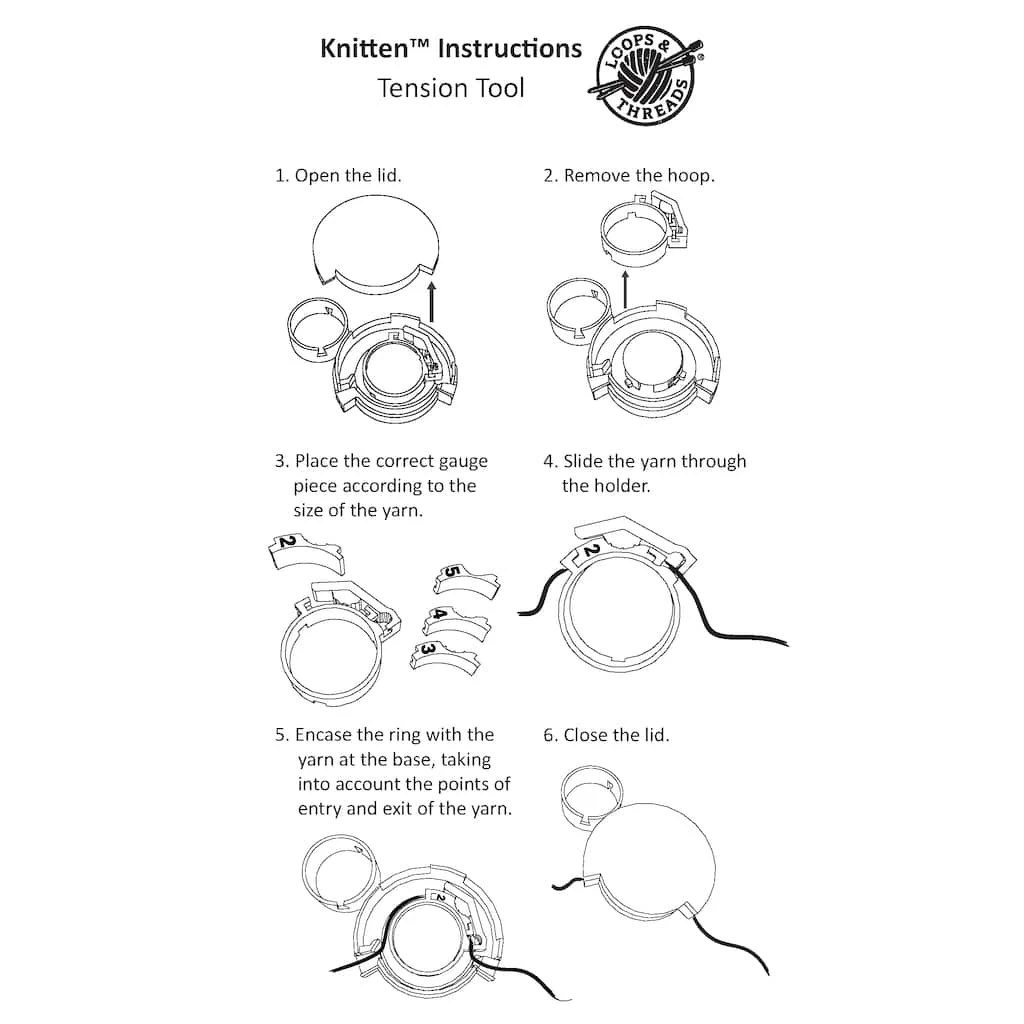 Knitten™ Instructions
Tension Tool

LOOPS & THREADS®

1. Open the lid.

2. Remove the hoop.

3. Place the correct gauge piece according to the size of the yarn.

2

5

4

3

4. Slide the yarn through the holder.

2

5. Encase the ring with the yarn at the base, taking into account the points of entry and exit of the yarn.

2

6. Close the lid.